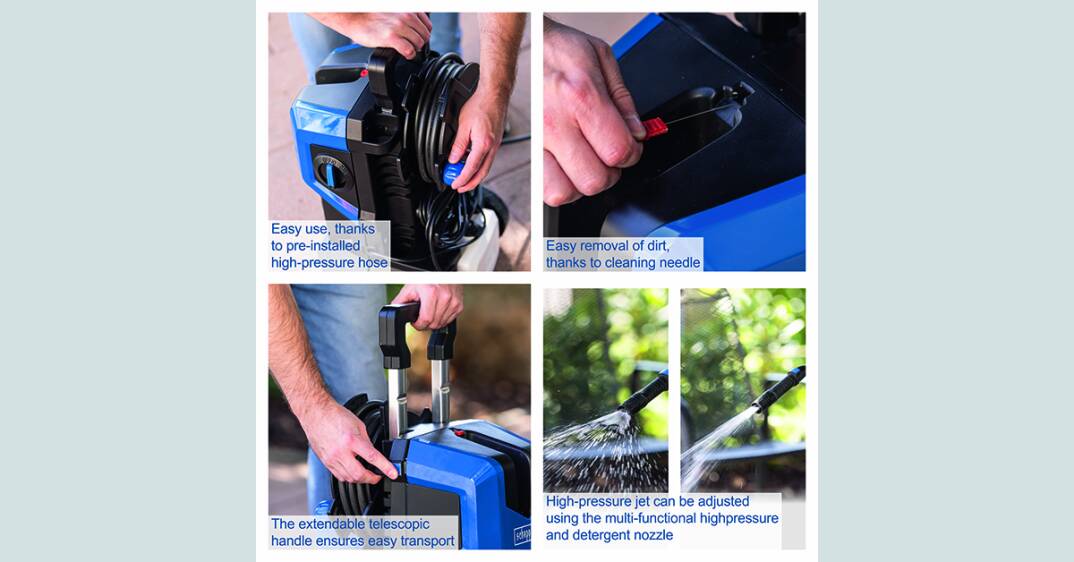 Easy use, thanks to pre-installed high-pressure hose

Easy removal of dirt, thanks to cleaning needle

The extendable telescopic handle ensures easy transport

High-pressure jet can be adjusted using the multi-functional highpressure and detergent nozzle